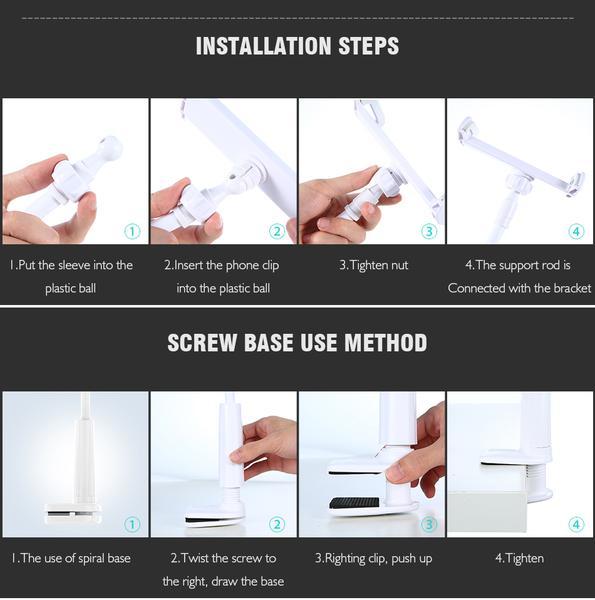 INSTALLATION STEPS

①

②

③

④

1.Put the sleeve into the plastic ball

2.Insert the phone clip into the plastic ball

3.Tighten nut

4.The support rod is Connected with the bracket

SCREW BASE USE METHOD

①

②

③

④

1.The use of spiral base

2.Twist the screw to the right, draw the base

3.Righting clip, push up

4.Tighten