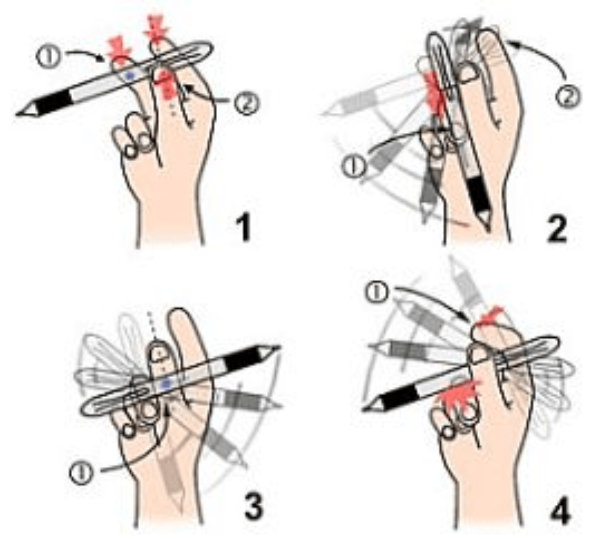 ①
②
1

②
①
2

①
3

①
4